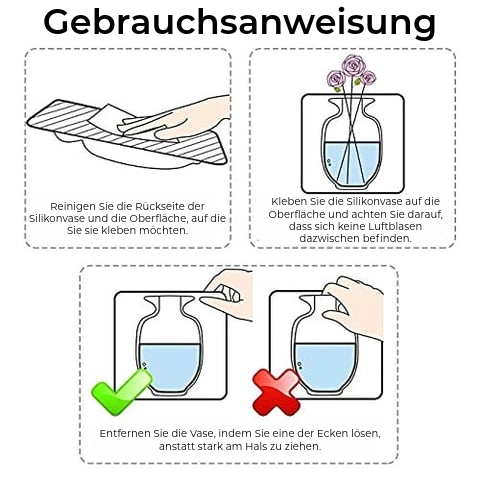 Gebrauchsanweisung

Reinigen Sie die Rückseite der Silikonvase und die Oberfläche, auf die Sie sie kleben möchten.

Kleben Sie die Silikonvase auf die Oberfläche und achten Sie darauf, dass sich keine Luftblasen dazwischen befinden.

Entfernen Sie die Vase, indem Sie eine der Ecken lösen, anstatt stark am Hals zu ziehen.